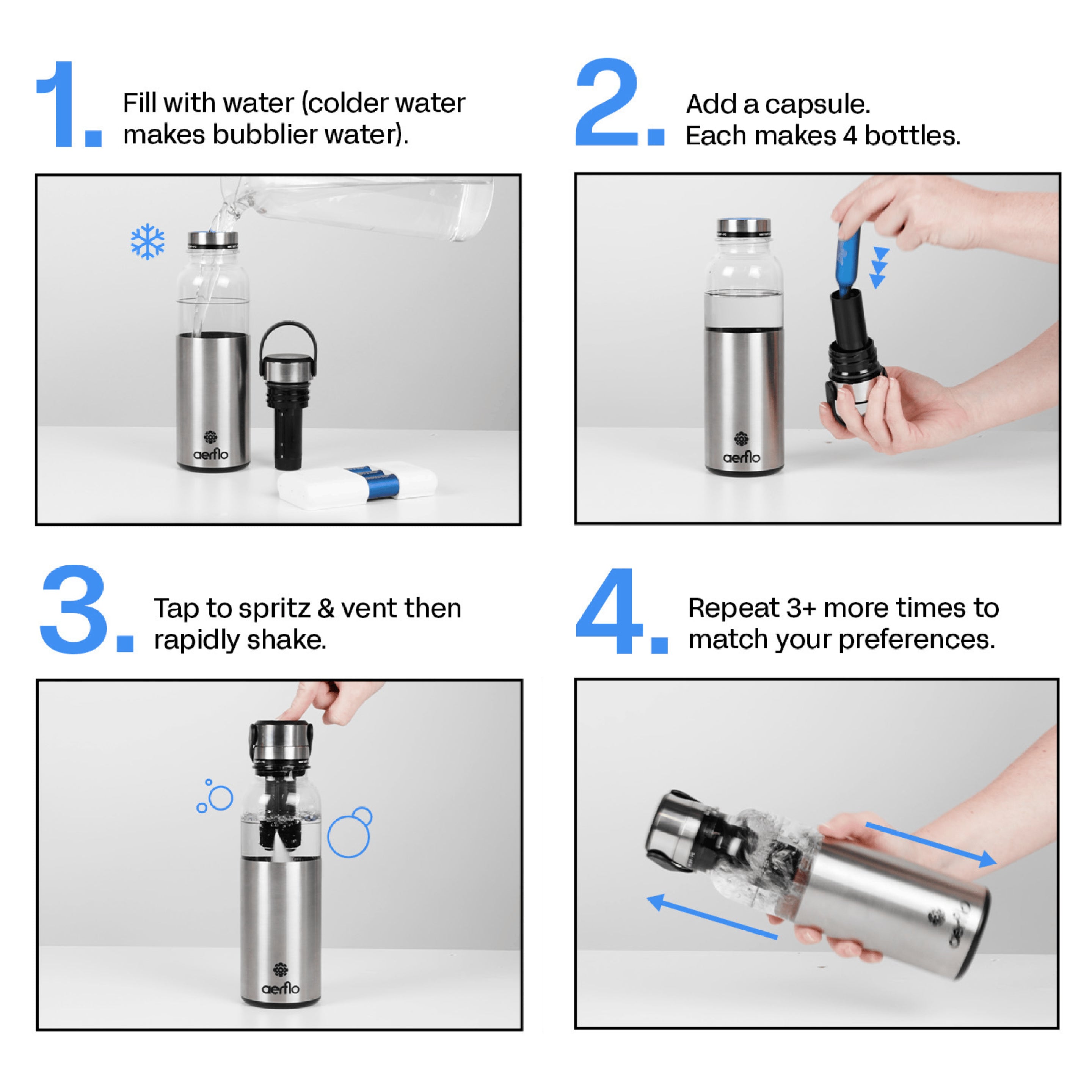 1. Fill with water (colder water makes bubblier water).

aerflo

2. Add a capsule. Each makes 4 bottles.

aerflo

3. Tap to spritz & vent then rapidly shake.

aerflo

4. Repeat 3+ more times to match your preferences.